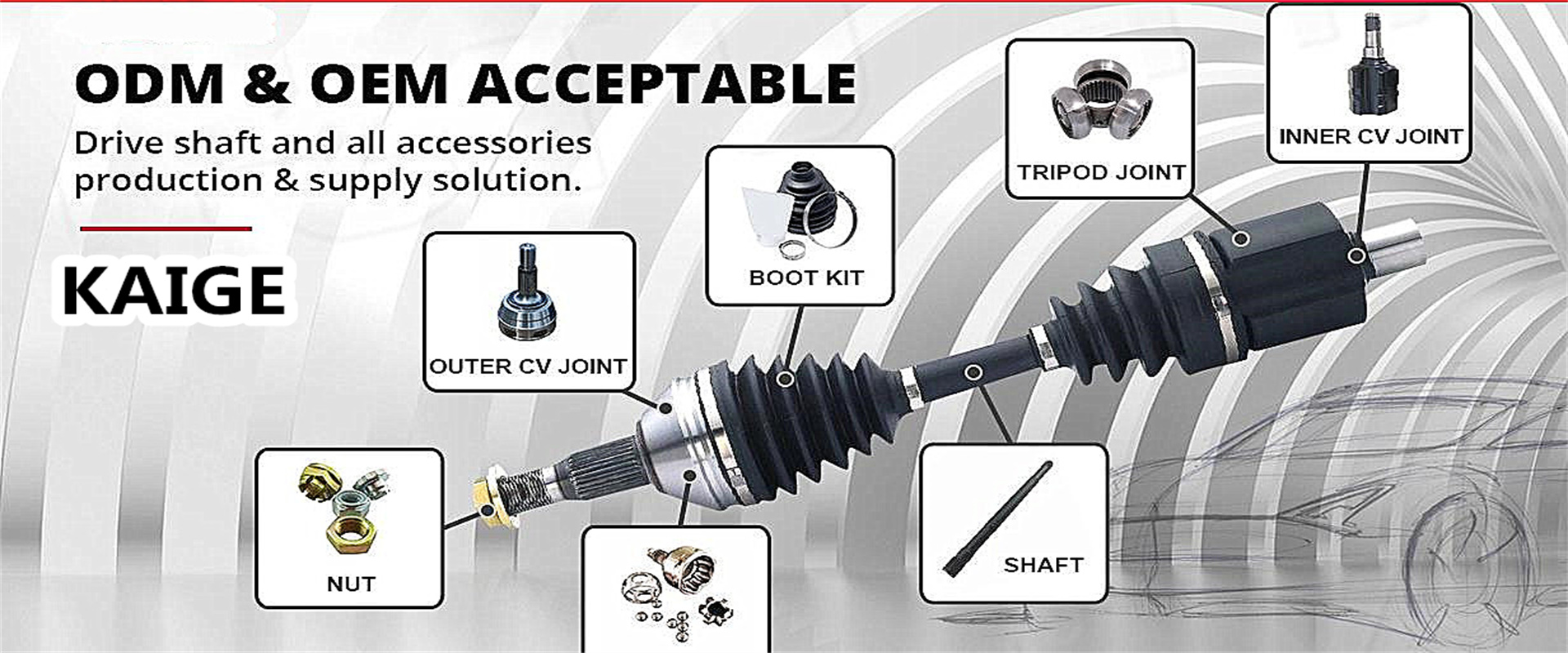 ODM & OEM ACCEPTABLE

Drive shaft and all accessories production & supply solution.

KAIGE

OUTER CV JOINT

BOOT KIT

TRIPOD JOINT

INNER CV JOINT

NUT

SHAFT